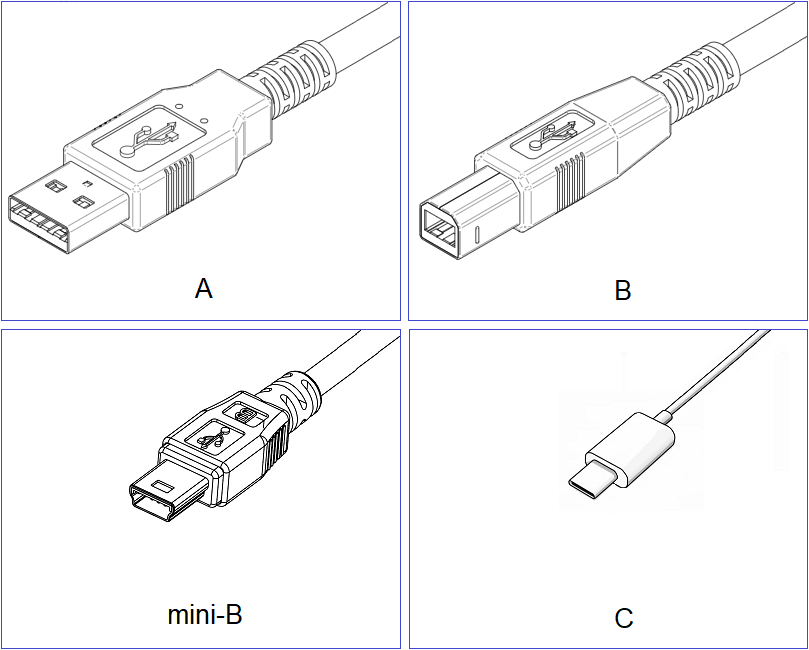 A

B

mini-B

C